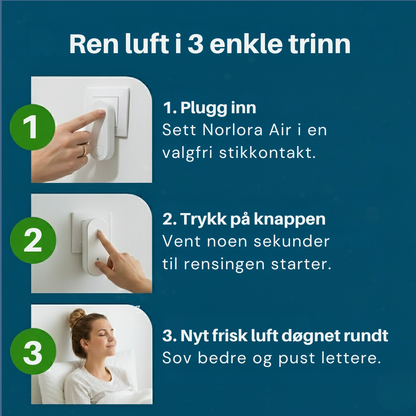 Ren luft i 3 enkle trinn

1

1. Plugg inn
Sett Norlora Air i en valgfri stikkontakt.

2

2. Trykk på knappen
Vent noen sekunder til rensingen starter.

3

3. Nyt frisk luft døgnet rundt
Sov bedre og pust lettere.